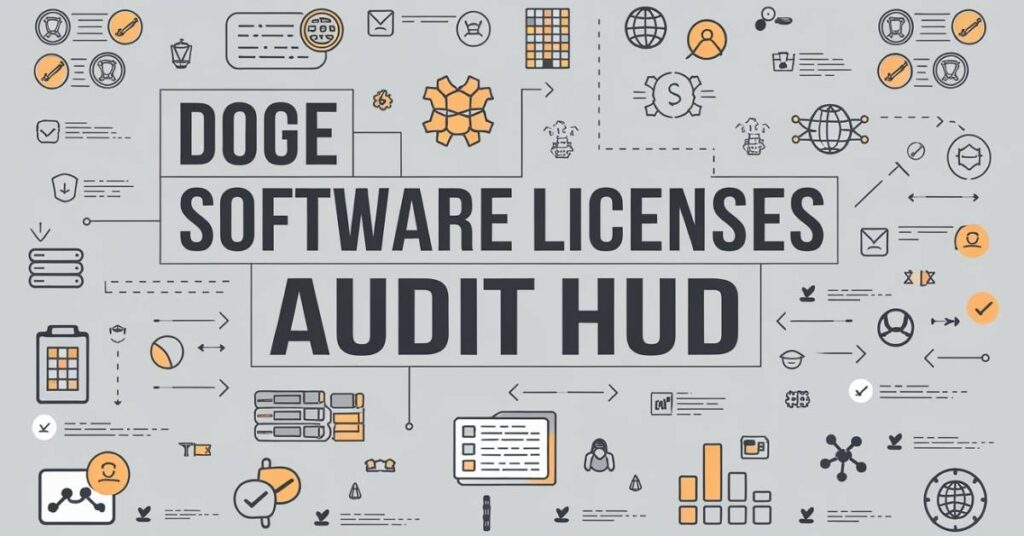 DOGE
SOFTWARE LICENSES
AUDIT HUD